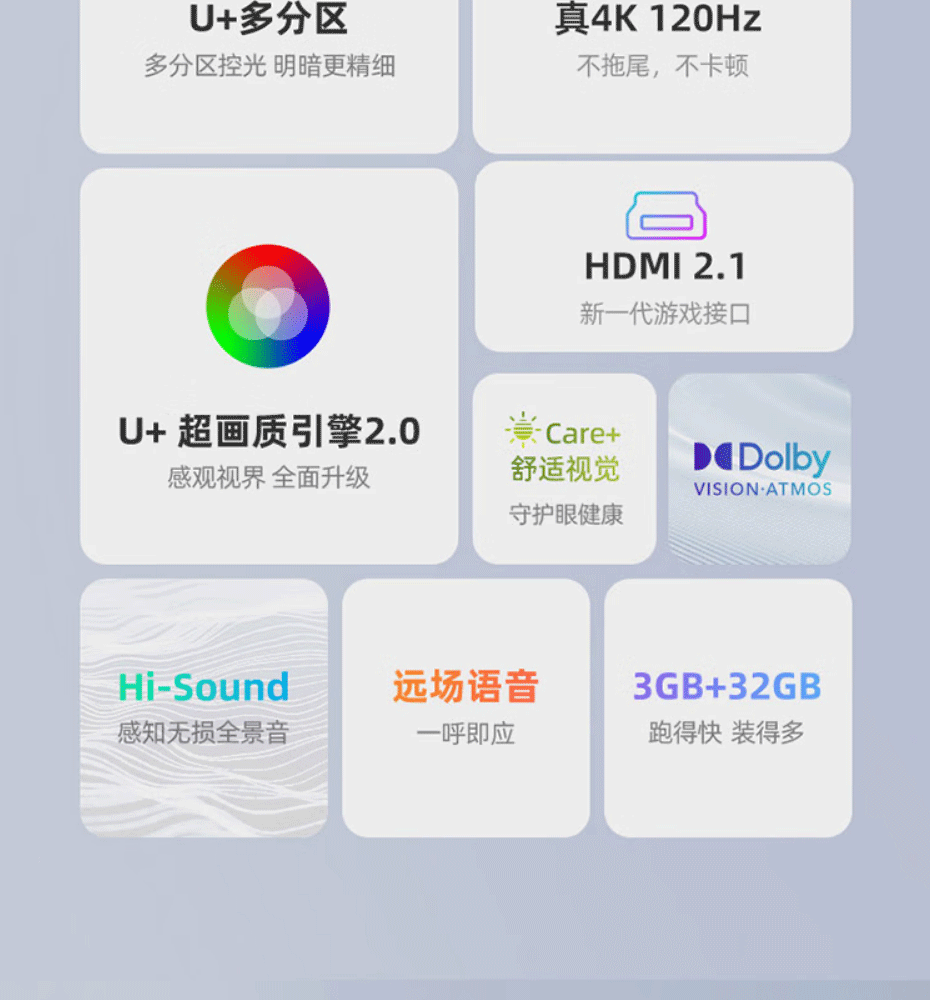 U+多分区
多分区控光 明暗更精细

真4K 120Hz
不拖尾，不卡顿

U+ 超画质引擎2.0
感观视界 全面升级

HDMI 2.1
新一代游戏接口

Care+
舒适视觉
守护眼健康

Dolby
VISION·ATMOS

Hi-Sound
感知无损全景音

远场语音
一呼即应

3GB+32GB
跑得快 装得多