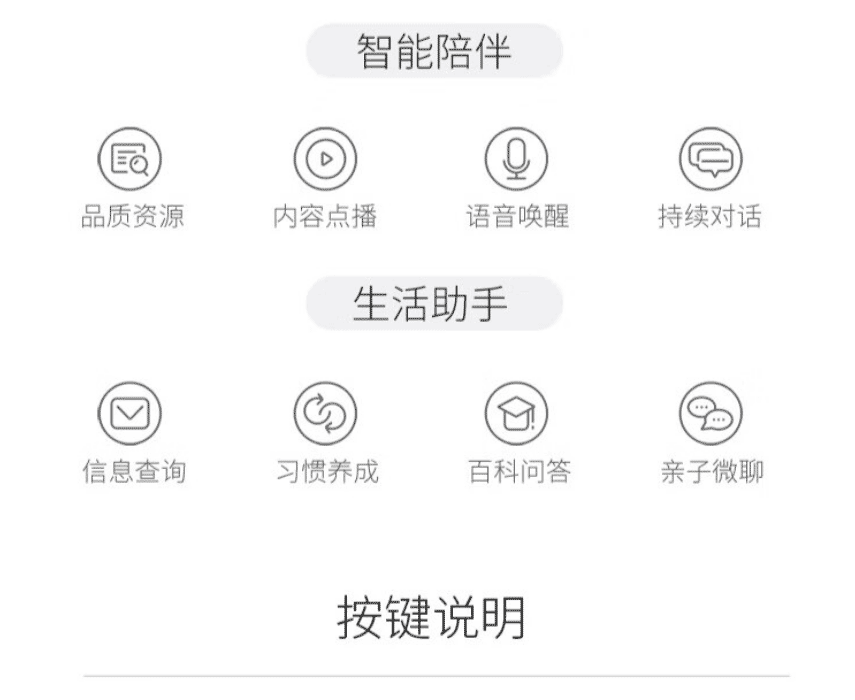 智能陪伴

品质资源 内容点播 语音唤醒 持续对话

生活助手

信息查询 习惯养成 百科问答 亲子微聊

按键说明