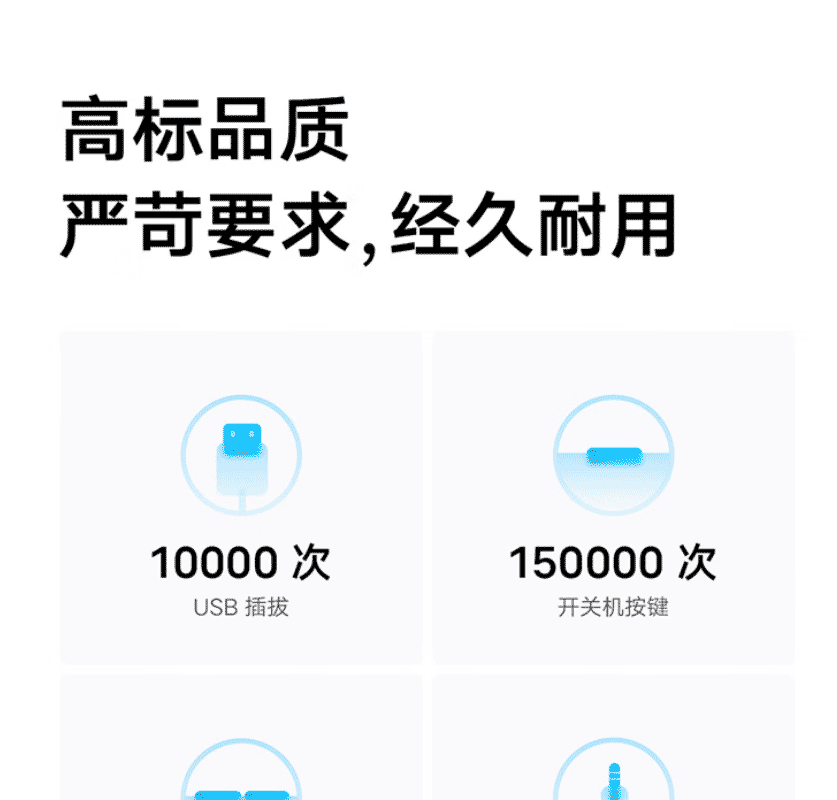 高标品质
严苛要求,经久耐用

10000次
USB插拔

150000次
开关机按键