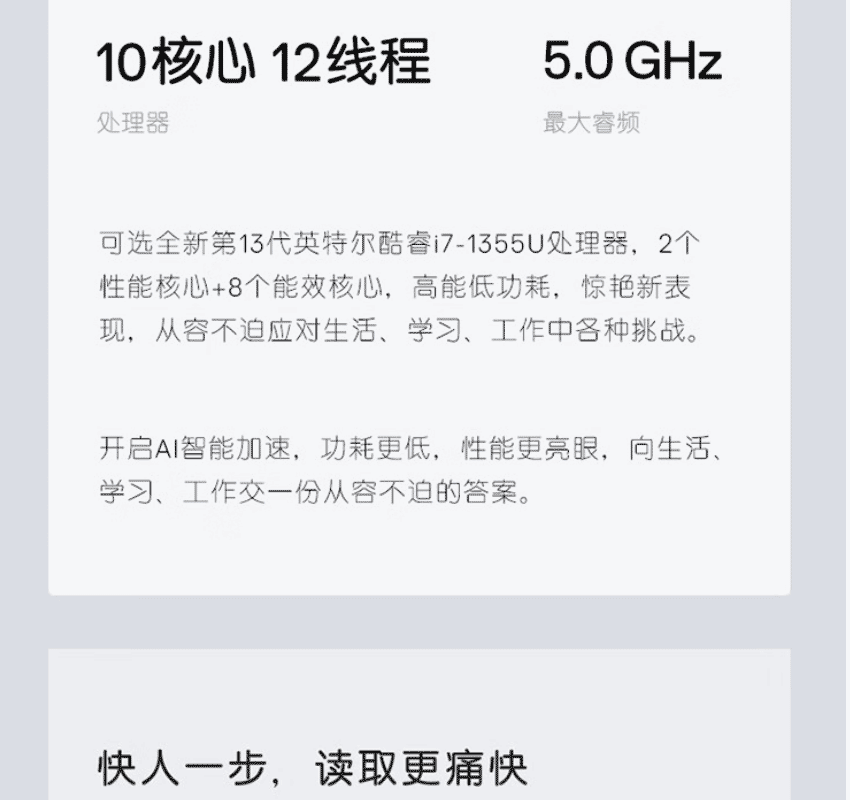 10核心 12线程
处理器

5.0 GHz
最大睿频

可选全新第13代英特尔酷睿i7-1355U处理器，2个性能核心+8个能效核心，高能低功耗，惊艳新表现，从容不迫应对生活、学习、工作中各种挑战。

开启AI智能加速，功耗更低，性能更亮眼，向生活、学习、工作交一份从容不迫的答案。

快人一步，读取更痛快