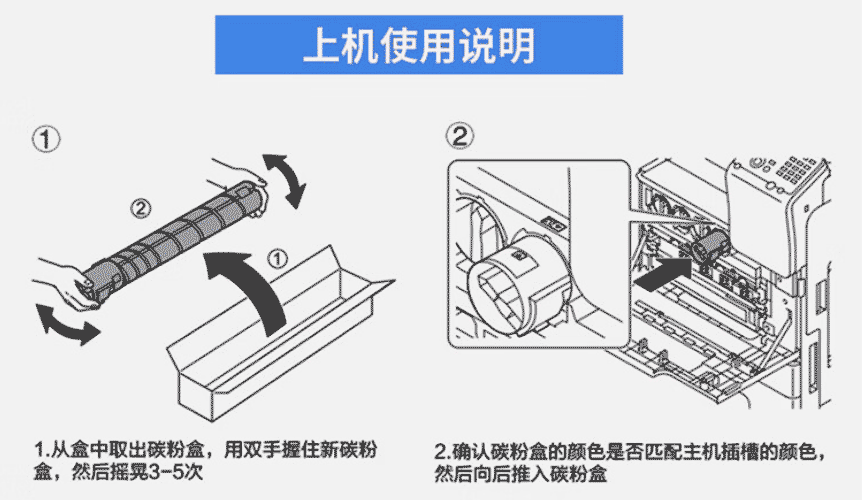 上机使用说明

①

②

①

1.从盒中取出碳粉盒，用双手握住新碳粉盒，然后摇晃3-5次

②

2.确认碳粉盒的颜色是否匹配主机插槽的颜色，然后向后推入碳粉盒