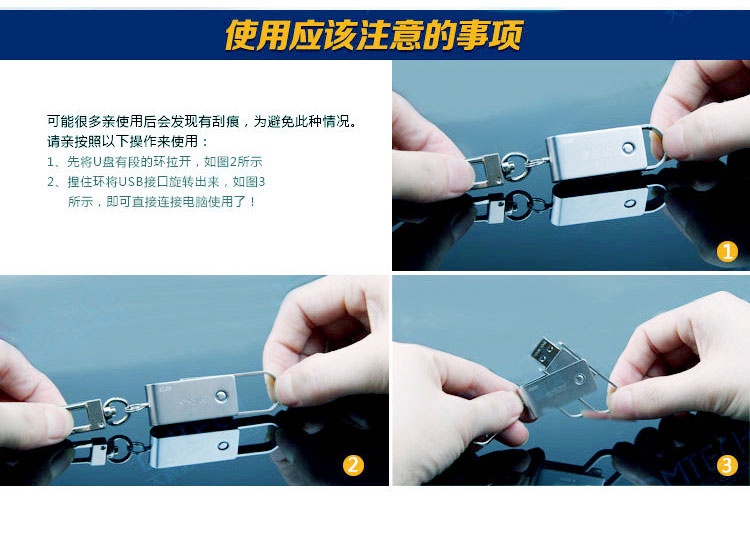 使用应该注意的事项

可能很多亲使用后会发现有刮痕，为避免此种情况。
请亲按照以下操作来使用：
1、先将U盘有段的环拉开，如图2所示
2、捏住环将USB接口旋转出来，如图3所示，即可直接连接电脑使用了！

1

2

3